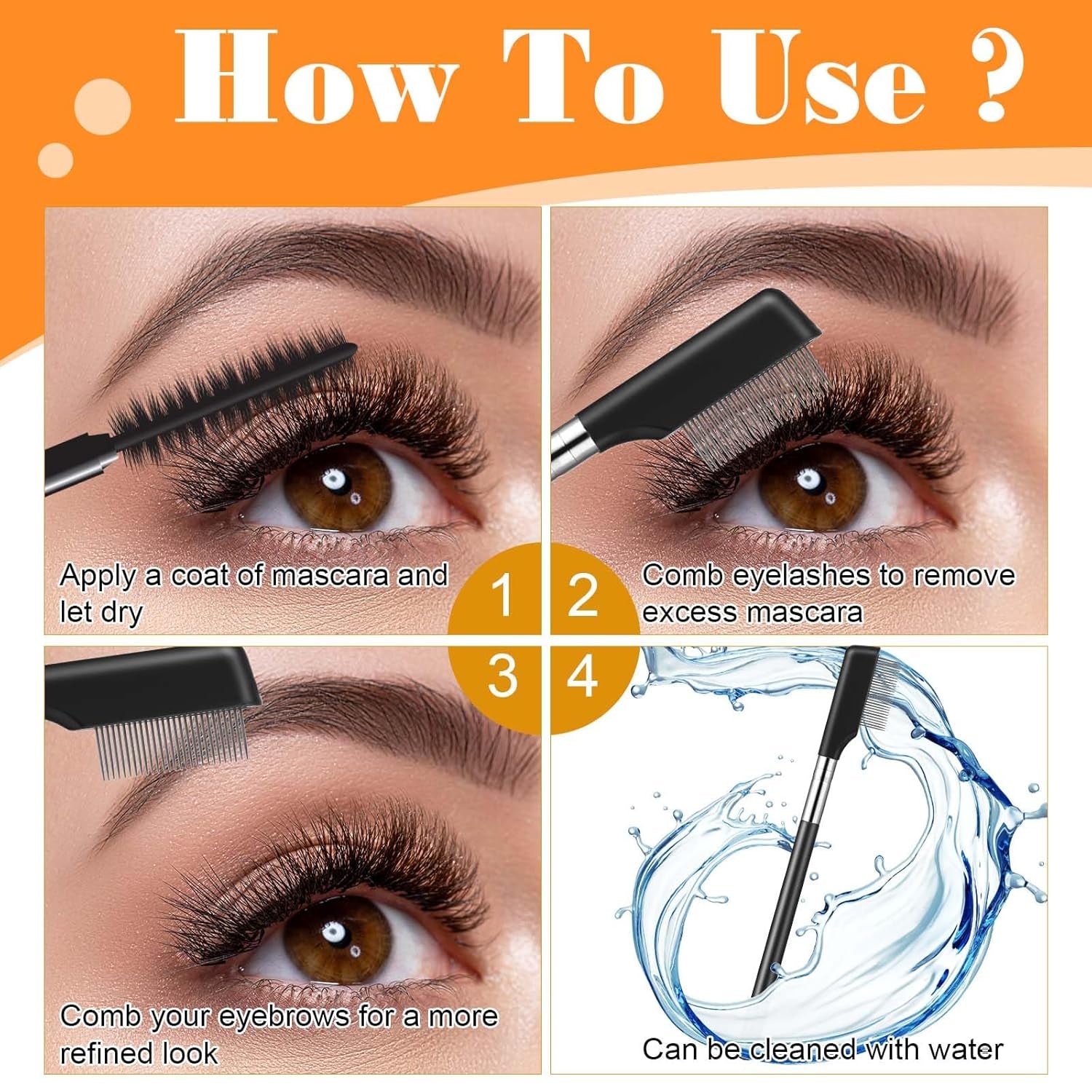 How To Use ?

Apply a coat of mascara and let dry

1

2

Comb eyelashes to remove excess mascara

3

4

Comb your eyebrows for a more refined look

Can be cleaned with water